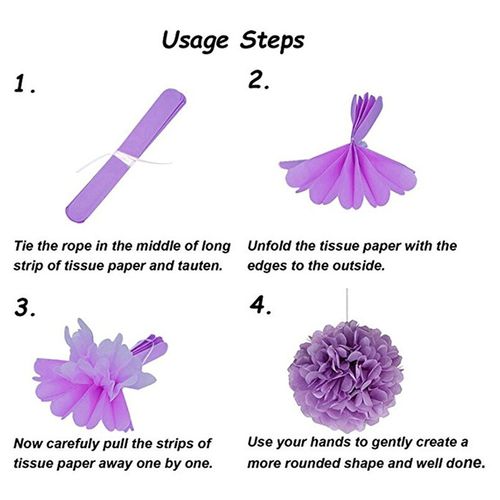 Usage Steps

1.

Tie the rope in the middle of long strip of tissue paper and tauten.

2.

Unfold the tissue paper with the edges to the outside.

3.

Now carefuly pull the strips of tissue paper away one by one.

4.

Use your hands to gently create a more rounded shape and well done.